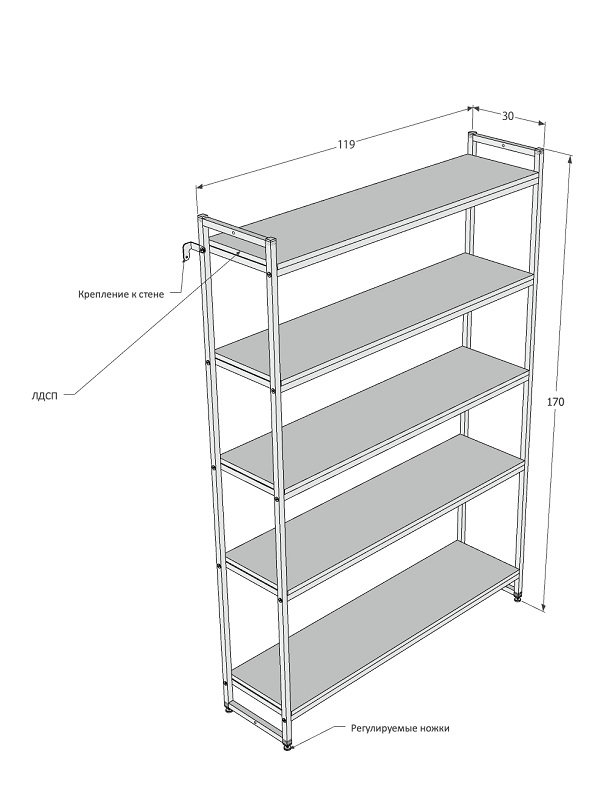 119

30

Крепление к стене

ЛДСП

170

Регулируемые ножки