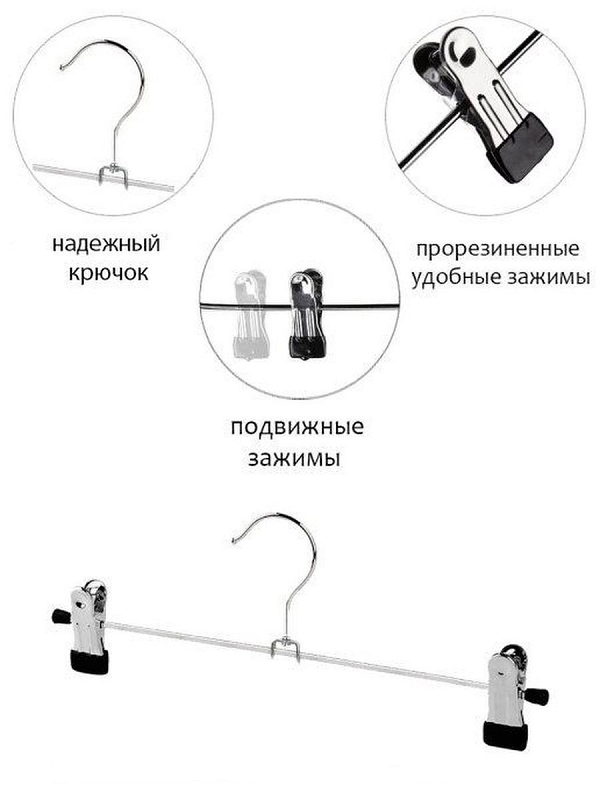 надежный крючок

прорезиненные удобные зажимы

подвижные зажимы