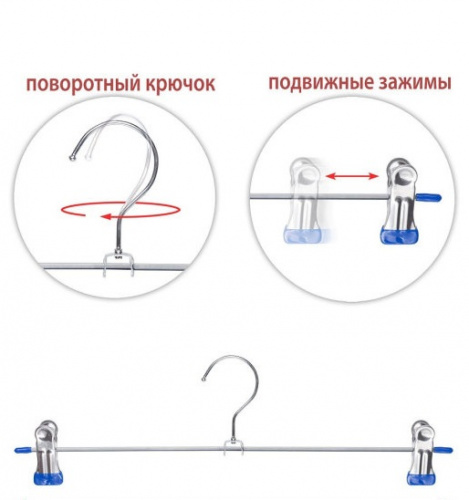 поворотный крючок

подвижные зажимы